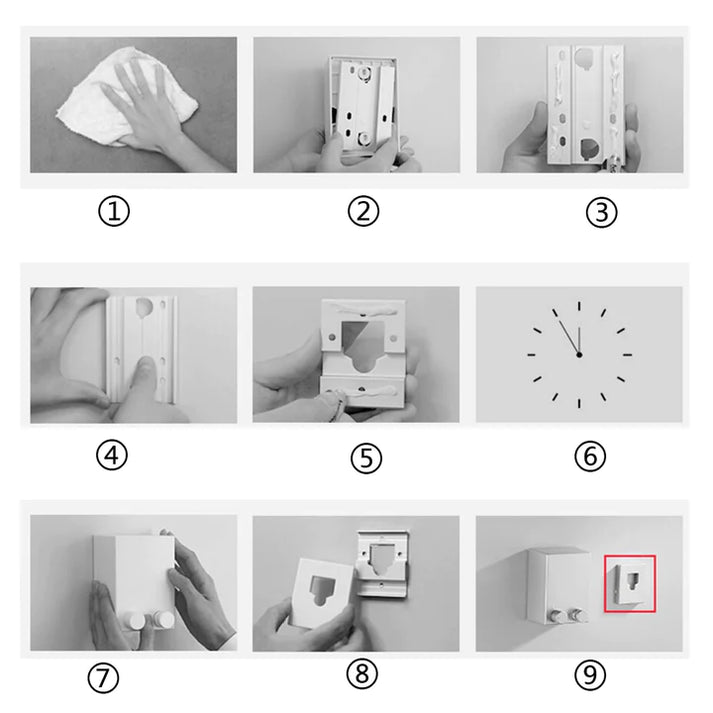 ①
②
③
④
⑤
⑥
⑦
⑧
⑨