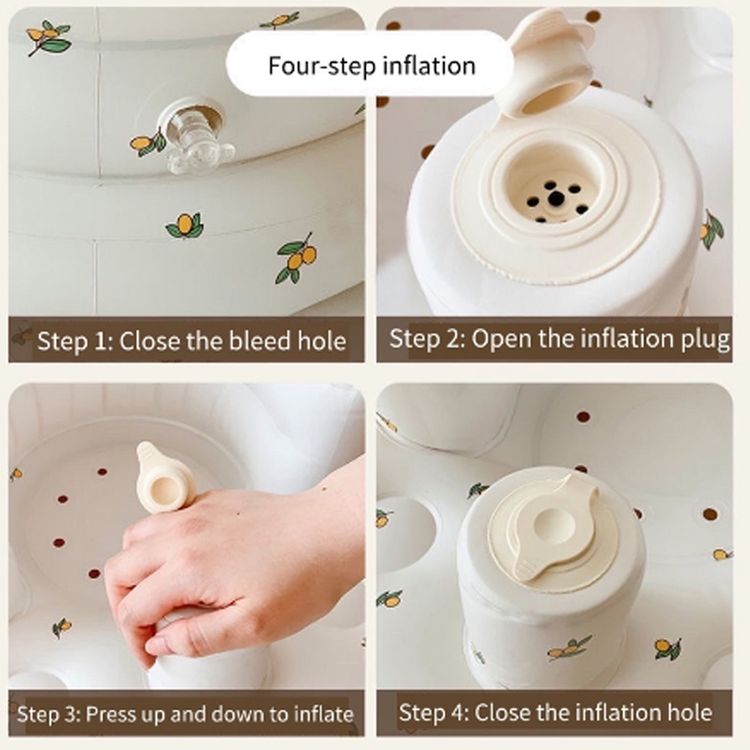 Four-step inflation

Step 1: Close the bleed hole

Step 2: Open the inflation plug

Step 3: Press up and down to inflate

Step 4: Close the inflation hole