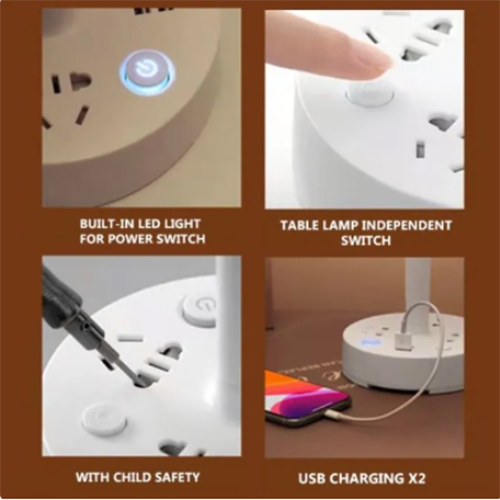 BUILT-IN LED LIGHT FOR POWER SWITCH

TABLE LAMP INDEPENDENT SWITCH

WITH CHILD SAFETY

USB CHARGING X2