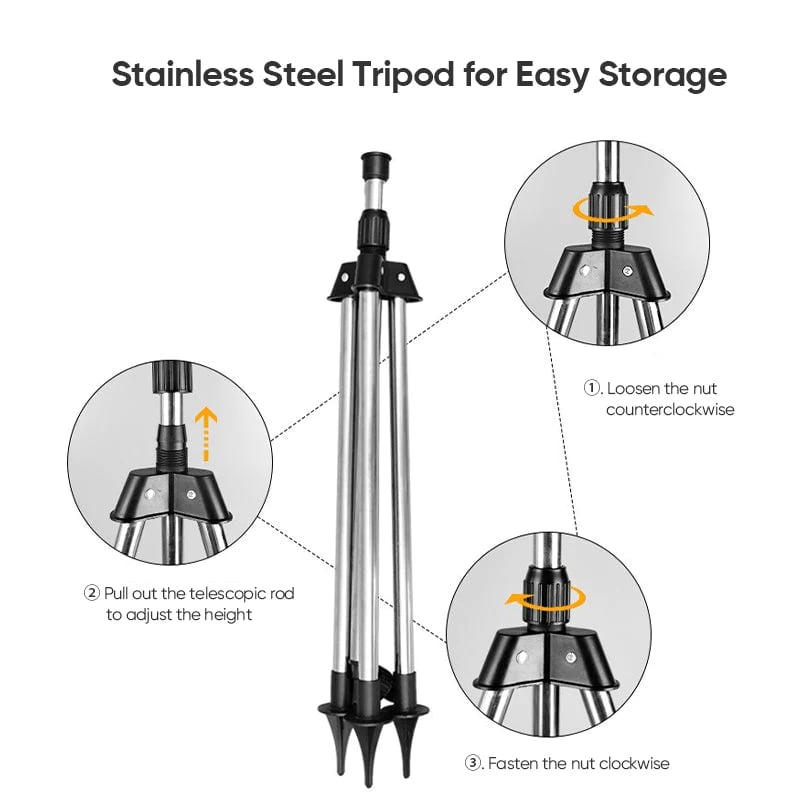 Stainless Steel Tripod for Easy Storage

①. Loosen the nut counterclockwise

② Pull out the telescopic rod to adjust the height

③. Fasten the nut clockwise