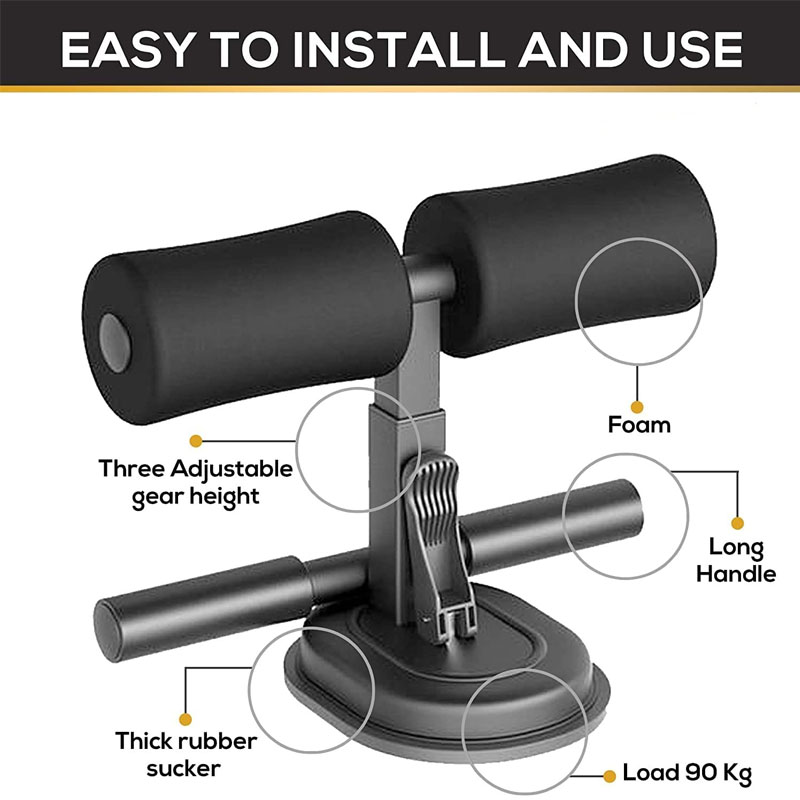 EASY TO INSTALL AND USE

Foam

Three Adjustable gear height

Long Handle

Thick rubber sucker

Load 90 Kg